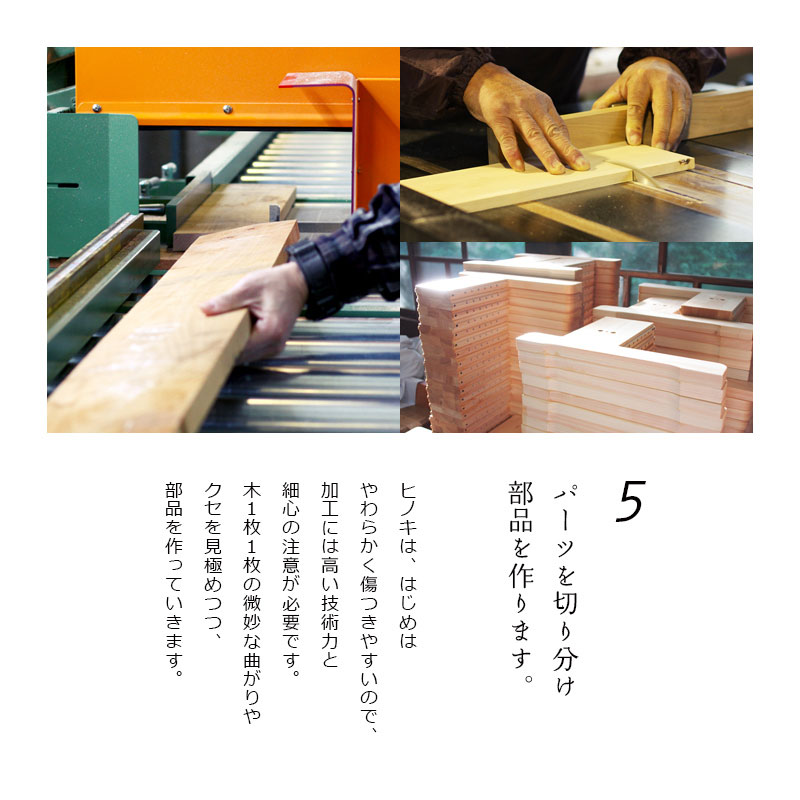 5

パーツを切り分け
部品を作ります。

ヒノキは、はじめは
やわらかく傷つきやすいので、
加工には高い技術力と
細心の注意が必要です。
木1枚1枚の微妙な曲がりや
クセを見極めつつ、
部品を作っていきます。